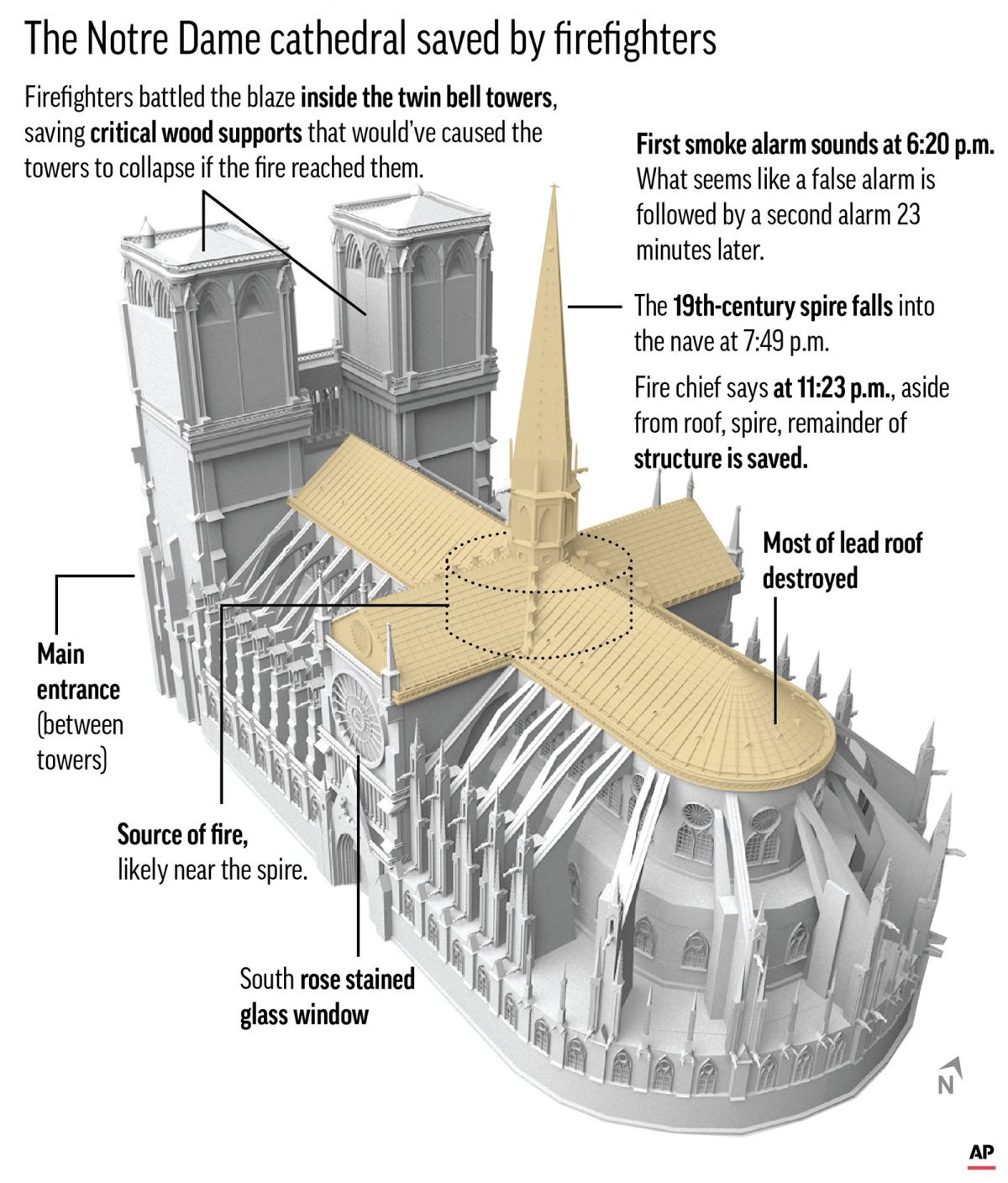 The Notre Dame cathedral saved by firefighters

Firefighters battled the blaze inside the twin bell towers, saving critical wood supports that would've caused the towers to collapse if the fire reached them.

First smoke alarm sounds at 6:20 p.m. What seems like a false alarm is followed by a second alarm 23 minutes later.

The 19th-century spire falls into the nave at 7:49 p.m.

Fire chief says at 11:23 p.m., aside from roof, spire, remainder of structure is saved.

Most of lead roof destroyed

Main entrance (between towers)

Source of fire, likely near the spire.

South rose stained glass window

N

AP