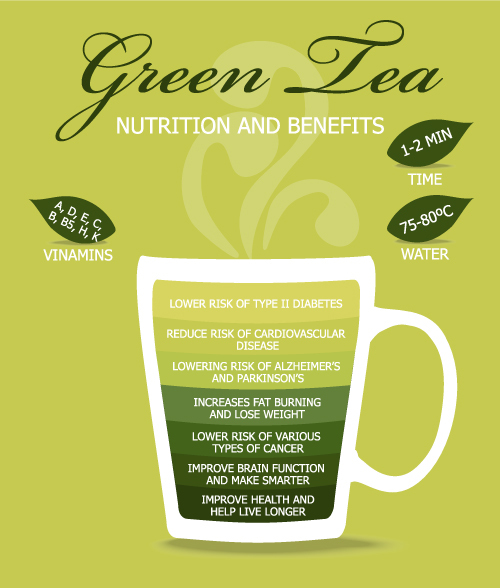 Green Tea
NUTRITION AND BENEFITS

1-2 MIN
TIME

A, D, E, C, B, B5, H, K
VINAMINS

75-80ºC
WATER

LOWER RISK OF TYPE II DIABETES

REDUCE RISK OF CARDIOVASCULAR DISEASE

LOWERING RISK OF ALZHEIMER'S AND PARKINSON'S

INCREASES FAT BURNING AND LOSE WEIGHT

LOWER RISK OF VARIOUS TYPES OF CANCER

IMPROVE BRAIN FUNCTION AND MAKE SMARTER

IMPROVE HEALTH AND HELP LIVE LONGER