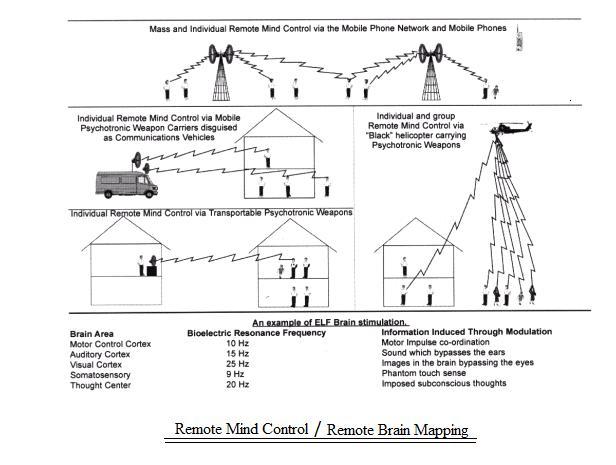 Mass and Individual Remote Mind Control via the Mobile Phone Network and Mobile Phones

Individual Remote Mind Control via Mobile Psychotronic Weapon Carriers disguised as Communications Vehicles

Individual and group Remote Mind Control via "Black" helicopter carrying Psychotronic Weapons

Individual Remote Mind Control via Transportable Psychotronic Weapons

An example of ELF Brain stimulation.

| Brain Area | Bioelectric Resonance Frequency | Information Induced Through Modulation |
|---|---|---|
| Motor Control Cortex | 10 Hz | Motor Impulse co-ordination |
| Auditory Cortex | 15 Hz | Sound which bypasses the ears |
| Visual Cortex | 25 Hz | Images in the brain bypassing the eyes |
| Somatosensory | 9 Hz | Phantom touch sense |
| Thought Center | 20 Hz | Imposed subconscious thoughts |

Remote Mind Control / Remote Brain Mapping