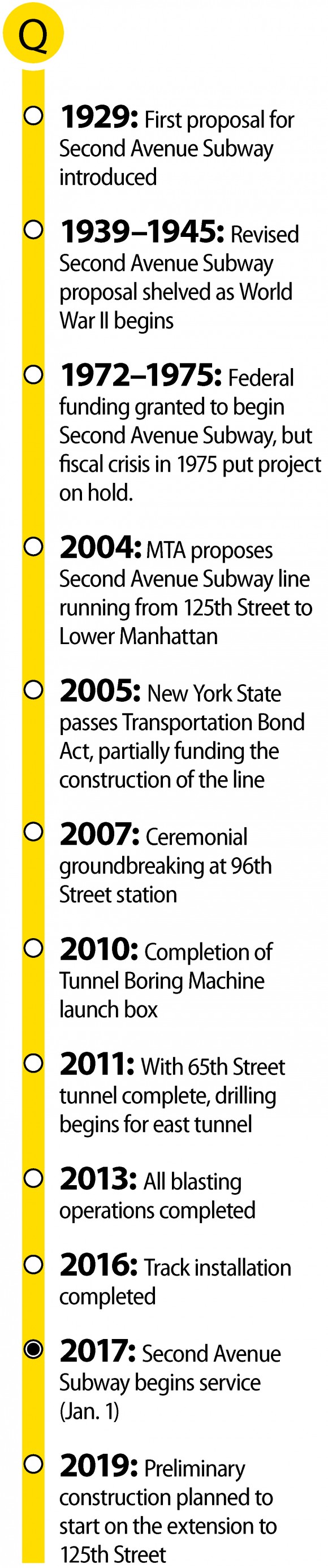 Q

1929: First proposal for Second Avenue Subway introduced

1939–1945: Revised Second Avenue Subway proposal shelved as World War II begins

1972–1975: Federal funding granted to begin Second Avenue Subway, but fiscal crisis in 1975 put project on hold.

2004: MTA proposes Second Avenue Subway line running from 125th Street to Lower Manhattan

2005: New York State passes Transportation Bond Act, partially funding the construction of the line

2007: Ceremonial groundbreaking at 96th Street station

2010: Completion of Tunnel Boring Machine launch box

2011: With 65th Street tunnel complete, drilling begins for east tunnel

2013: All blasting operations completed

2016: Track installation completed

2017: Second Avenue Subway begins service (Jan. 1)

2019: Preliminary construction planned to start on the extension to 125th Street