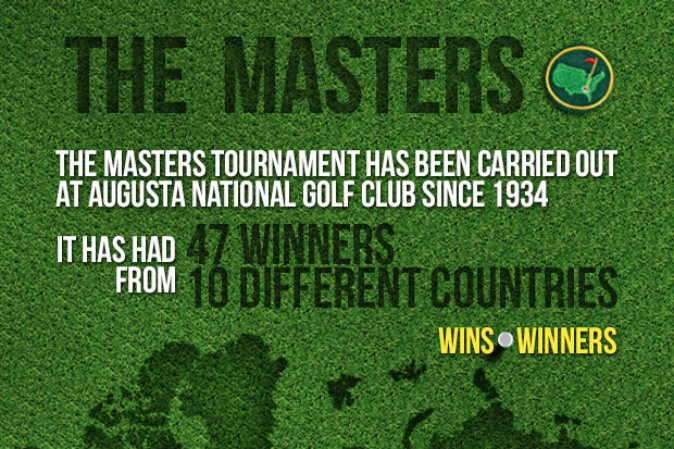 THE MASTERS

THE MASTERS TOURNAMENT HAS BEEN CARRIED OUT AT AUGUSTA NATIONAL GOLF CLUB SINCE 1934

IT HAS HAD 47 WINNERS
FROM 10 DIFFERENT COUNTRIES

WINS WINNERS