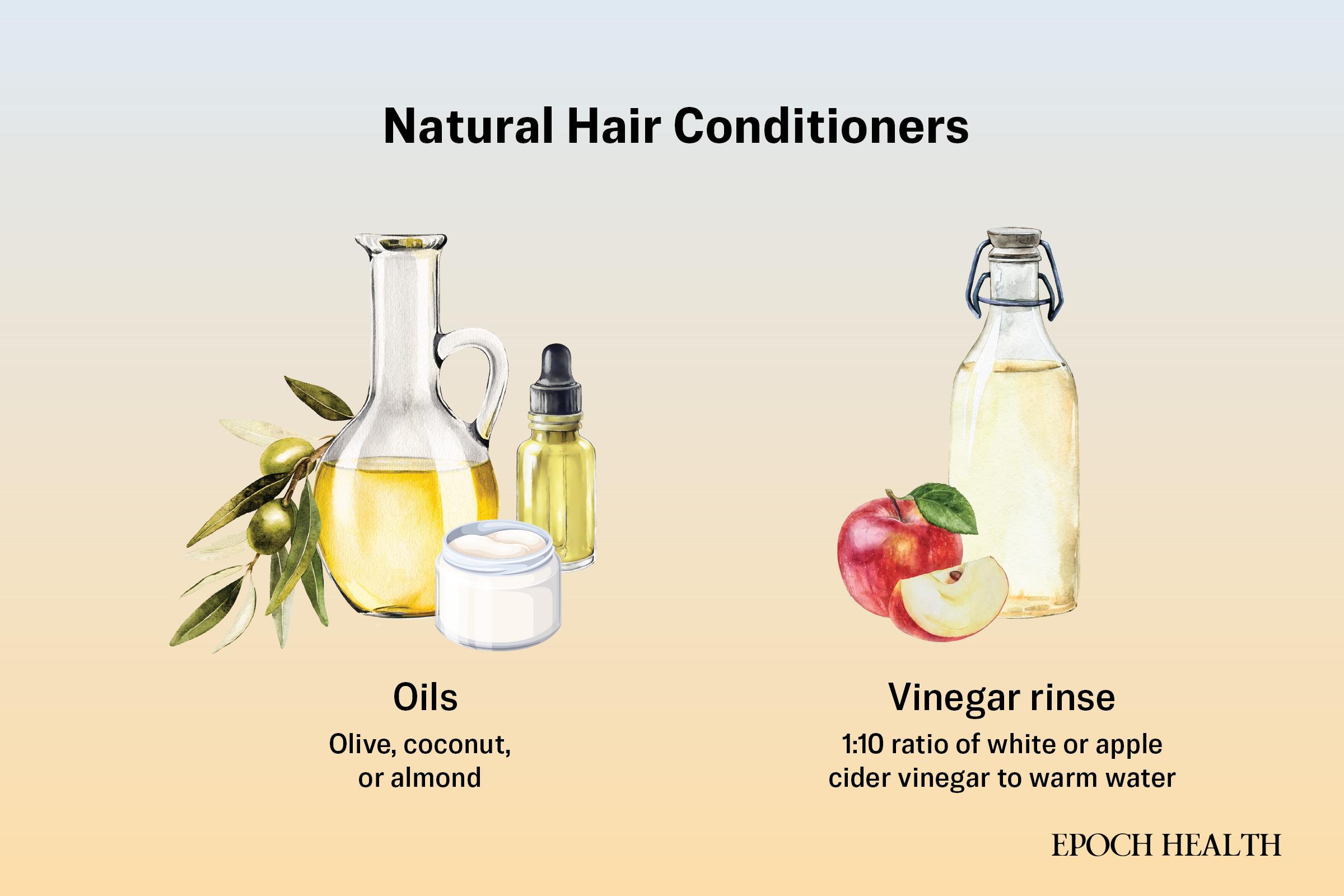 Natural Hair Conditioners

Oils

Olive, coconut, or almond

Vinegar rinse

1:10 ratio of white or apple cider vinegar to warm water

EPOCH HEALTH