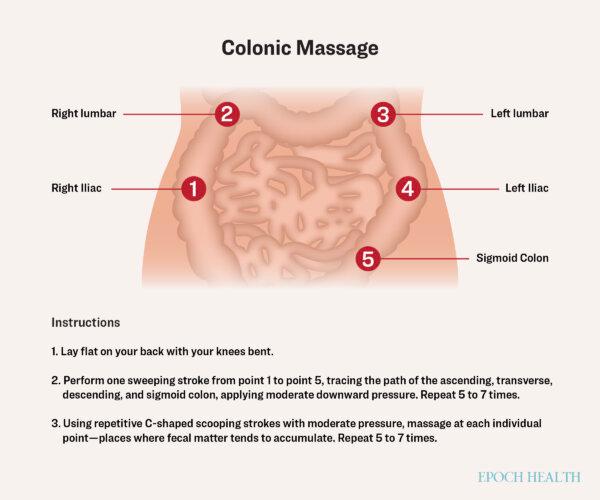 Colonic Massage

Right lumbar
2
3
Left lumbar

Right Iliac
1
4
Left Iliac

5
Sigmoid Colon

Instructions

1. Lay flat on your back with your knees bent.

2. Perform one sweeping stroke from point 1 to point 5, tracing the path of the ascending, transverse, descending, and sigmoid colon, applying moderate downward pressure. Repeat 5 to 7 times.

3. Using repetitive C-shaped scooping strokes with moderate pressure, massage at each individual point—places where fecal matter tends to accumulate. Repeat 5 to 7 times.

EPOCH HEALTH