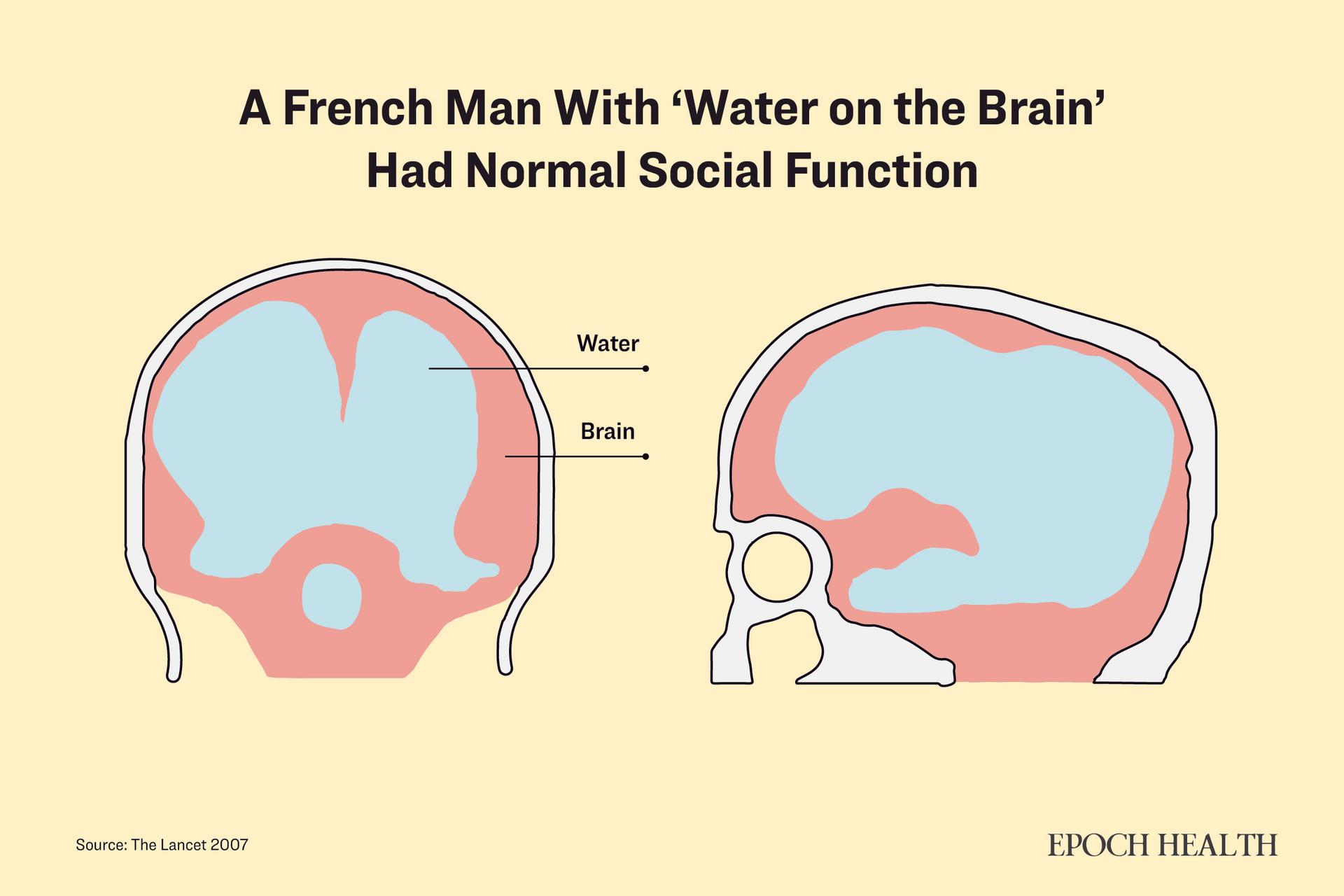 A French Man With ‘Water on the Brain’ Had Normal Social Function

Water

Brain

Source: The Lancet 2007

EPOCH HEALTH