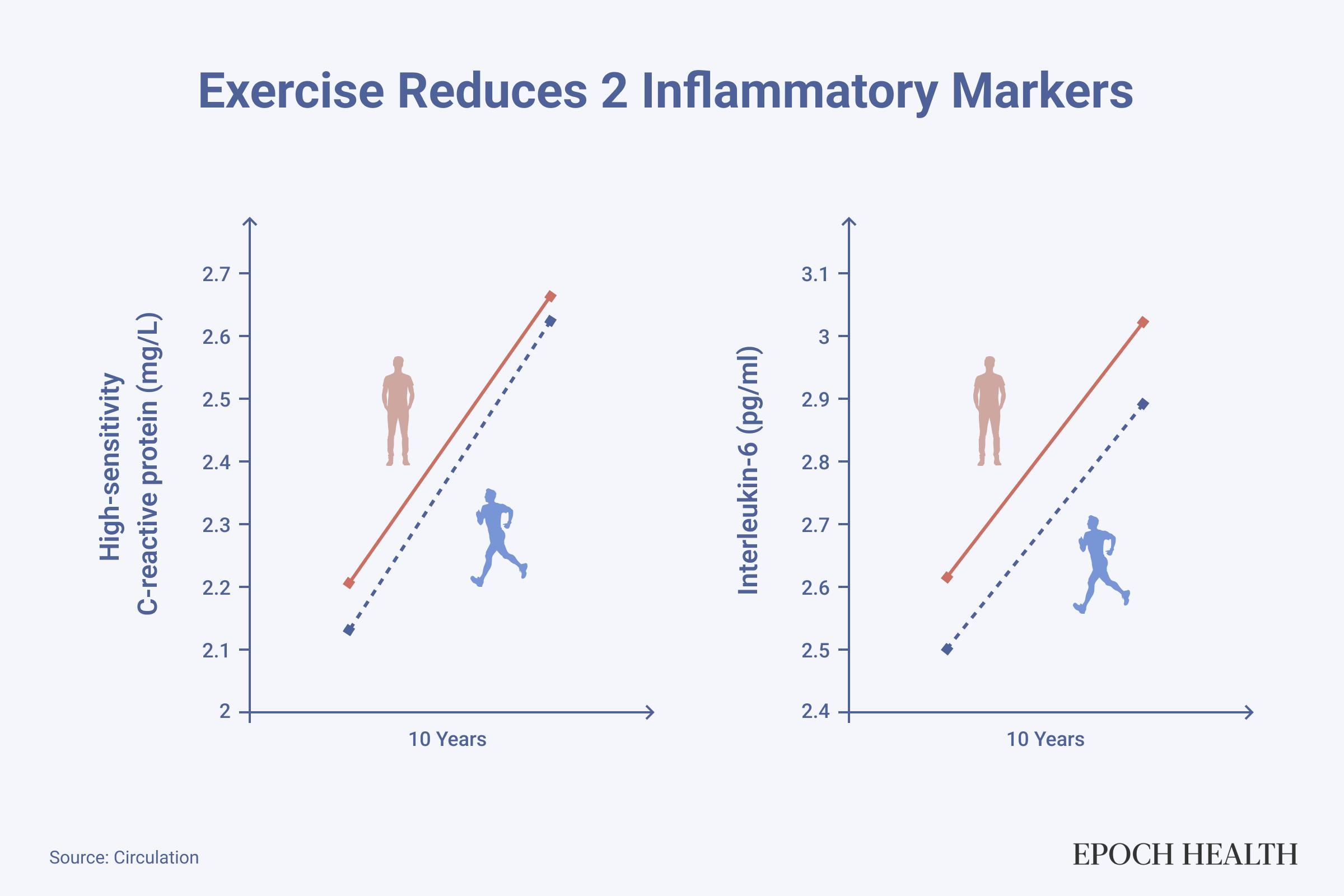 Exercise Reduces 2 Inflammatory Markers

High-sensitivity
C-reactive protein (mg/L)

2.7
2.6
2.5
2.4
2.3
2.2
2.1
2

10 Years

Interleukin-6 (pg/ml)

3.1
3
2.9
2.8
2.7
2.6
2.5
2.4

10 Years

Source: Circulation

EPOCH HEALTH