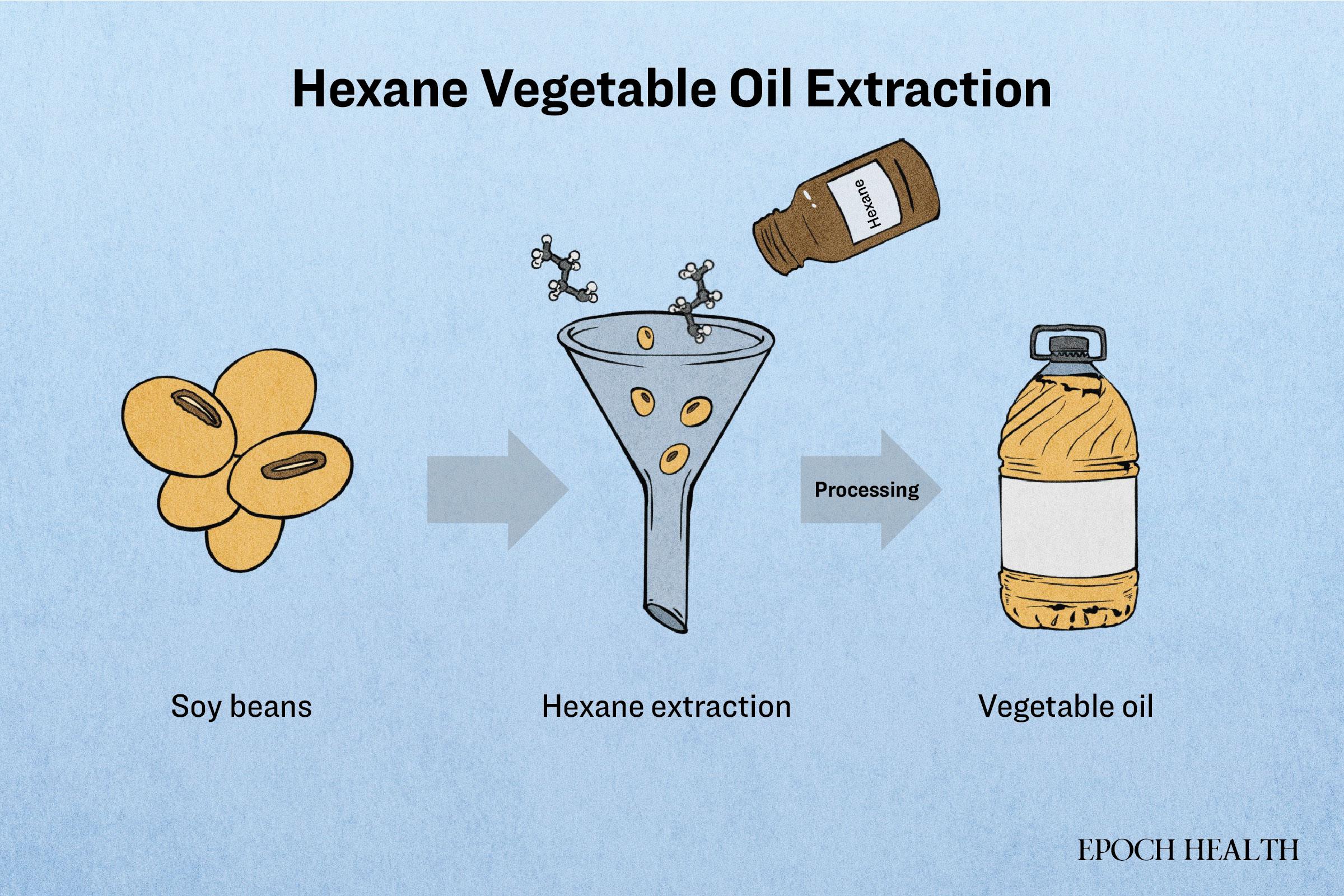 Hexane Vegetable Oil Extraction

Hexane

Processing

Soy beans

Hexane extraction

Vegetable oil

EPOCH HEALTH