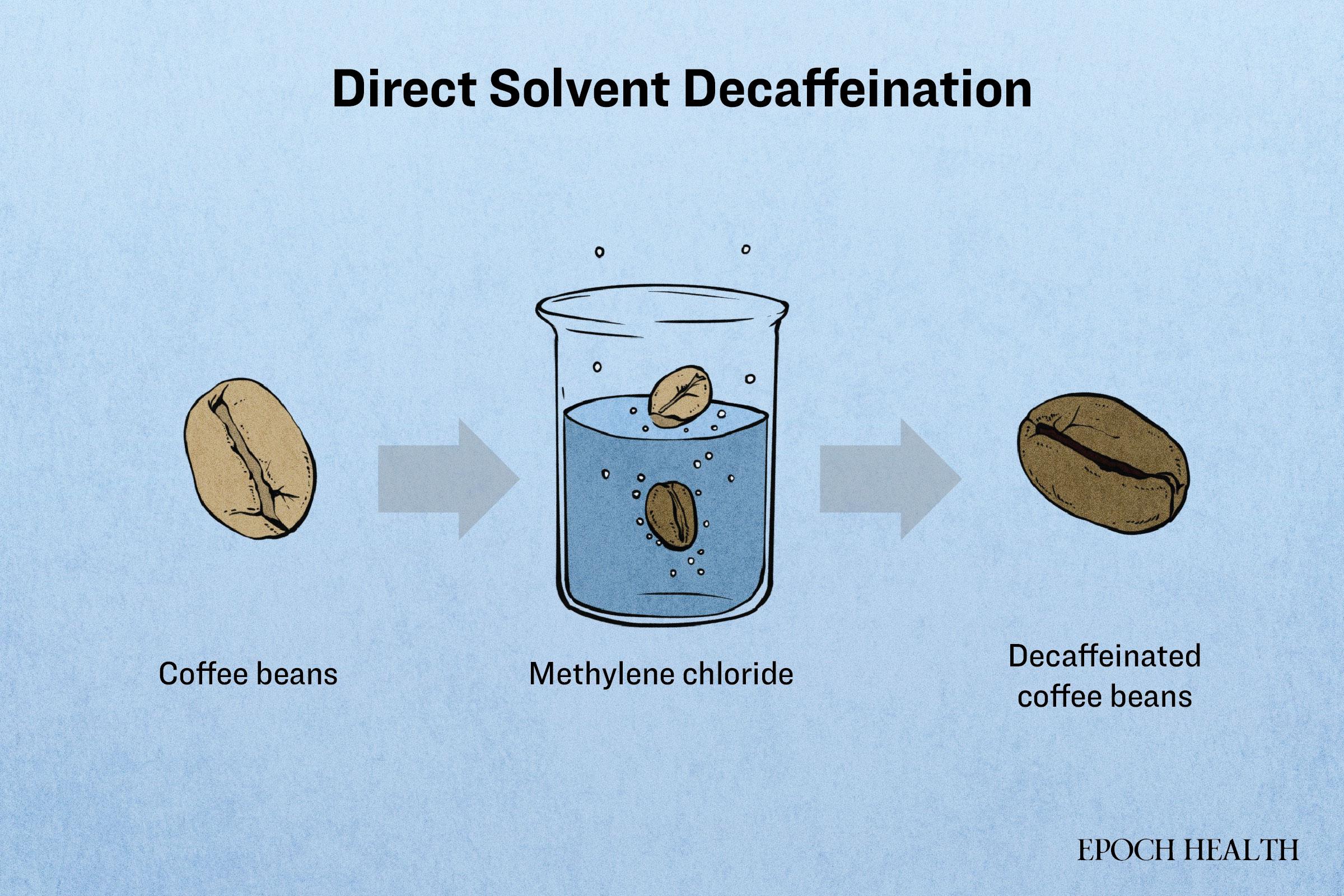 Direct Solvent Decaffeination

Coffee beans

Methylene chloride

Decaffeinated coffee beans

EPOCH HEALTH