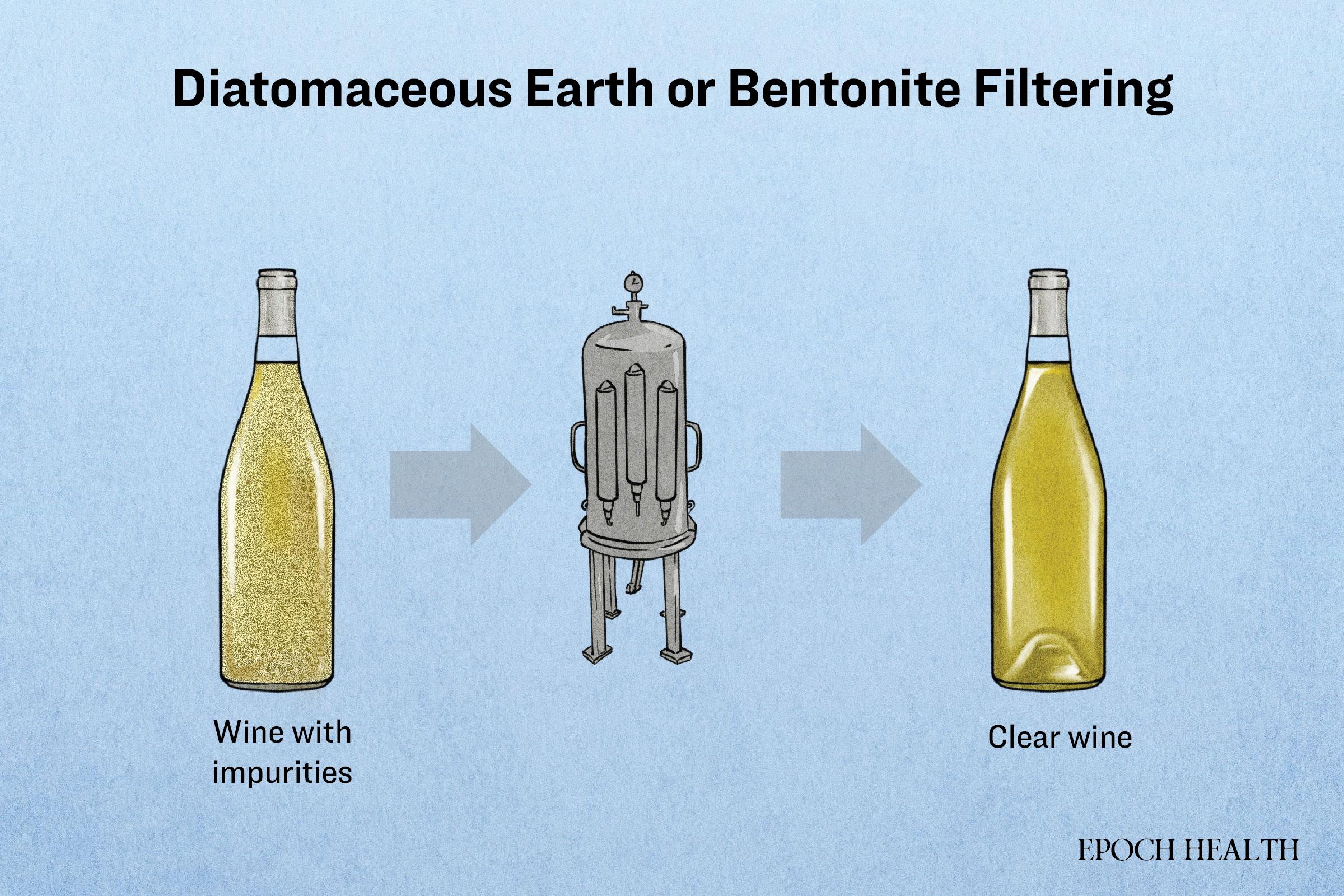 Diatomaceous Earth or Bentonite Filtering

Wine with impurities

Clear wine

EPOCH HEALTH