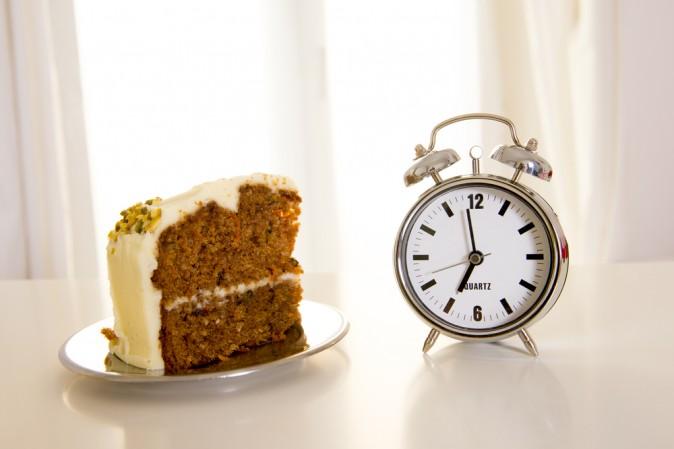 12
QUARTZ
6