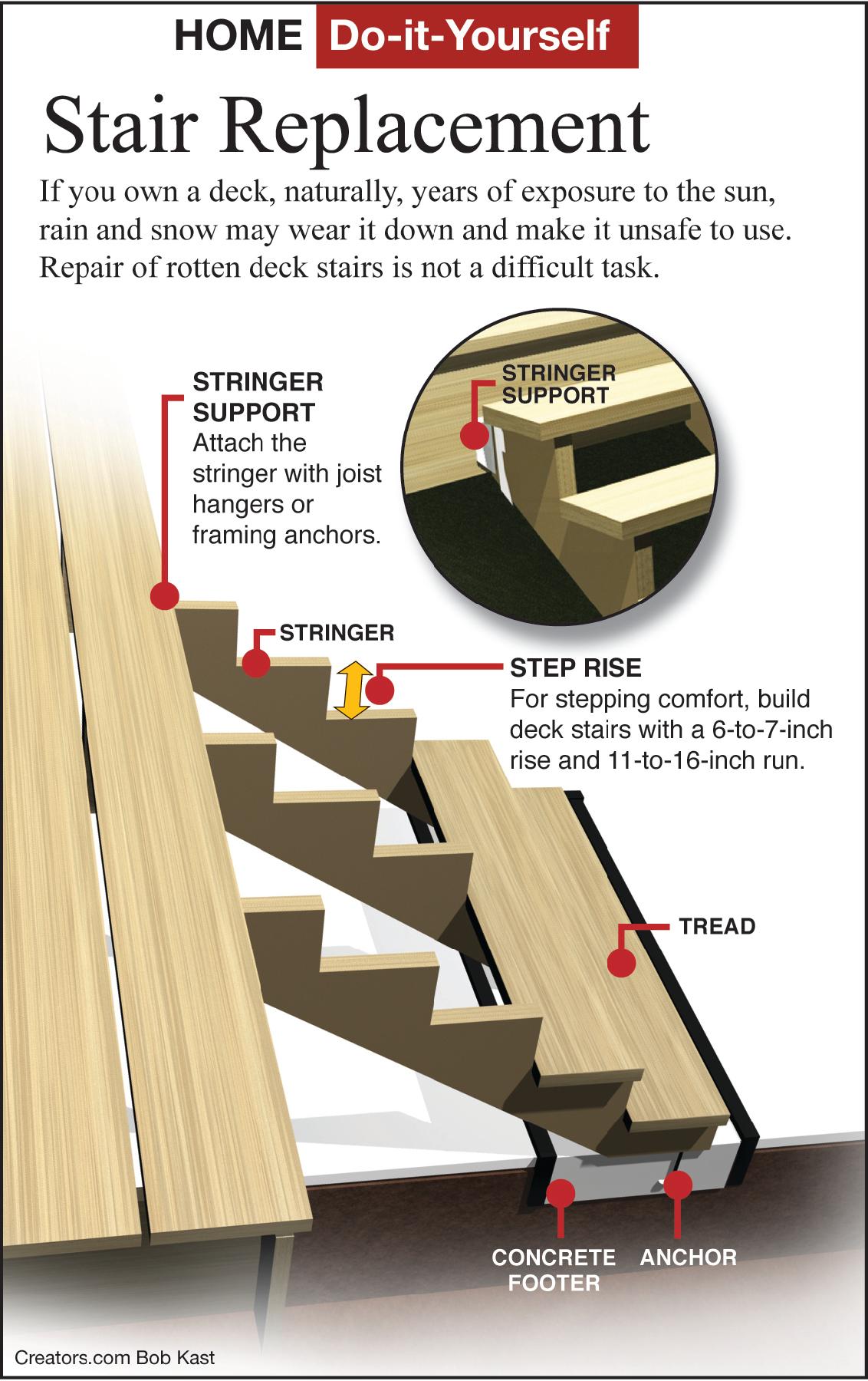 HOME Do-it-Yourself

Stair Replacement

If you own a deck, naturally, years of exposure to the sun, rain and snow may wear it down and make it unsafe to use. Repair of rotten deck stairs is not a difficult task.

STRINGER SUPPORT
Attach the stringer with joist hangers or framing anchors.

STRINGER SUPPORT

STRINGER

STEP RISE
For stepping comfort, build deck stairs with a 6-to-7-inch rise and 11-to-16-inch run.

TREAD

CONCRETE FOOTER

ANCHOR

Creators.com Bob Kast