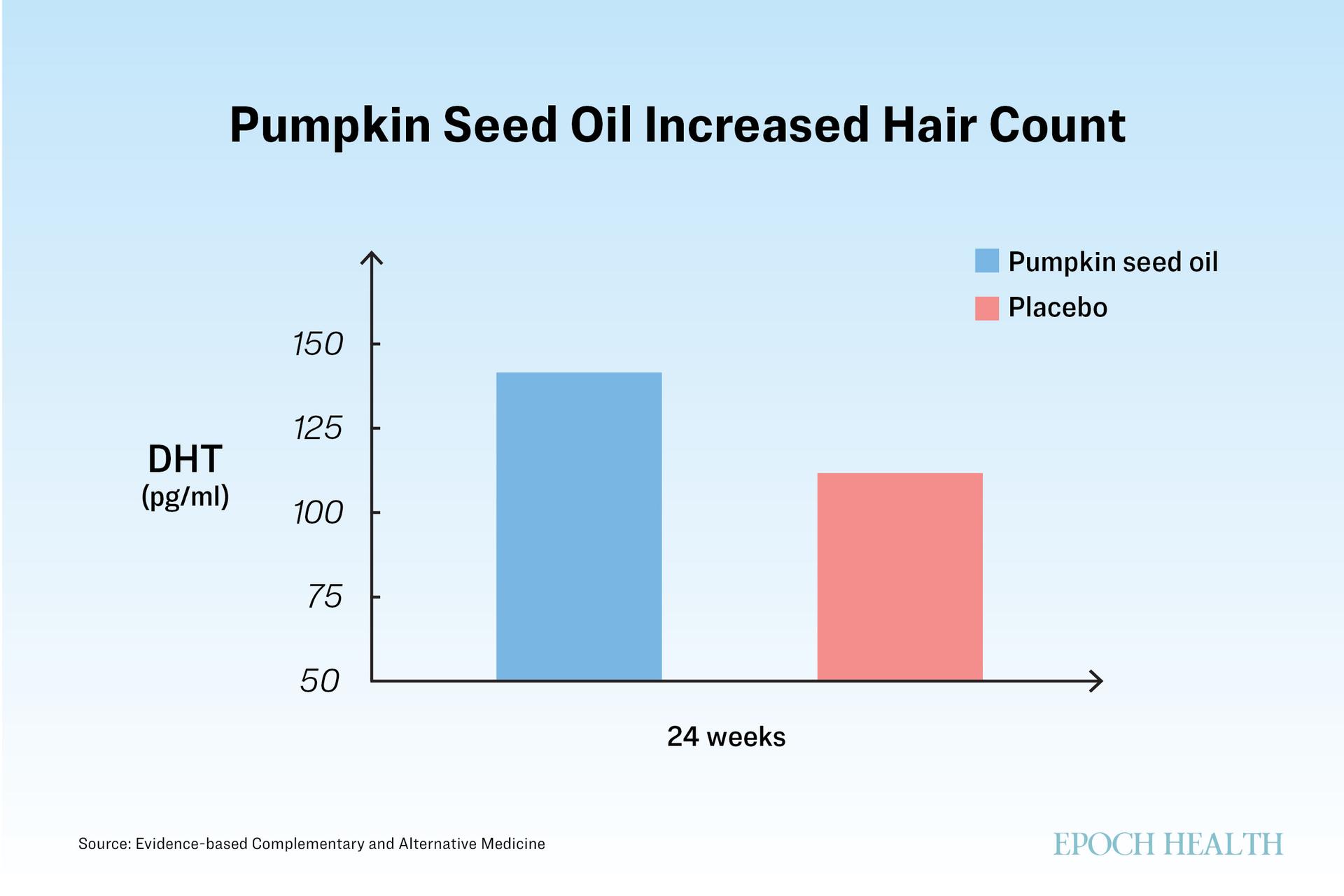 Pumpkin Seed Oil Increased Hair Count

Pumpkin seed oil
Placebo

DHT
(pg/ml)

150
125
100
75
50

24 weeks

Source: Evidence-based Complementary and Alternative Medicine

EPOCH HEALTH